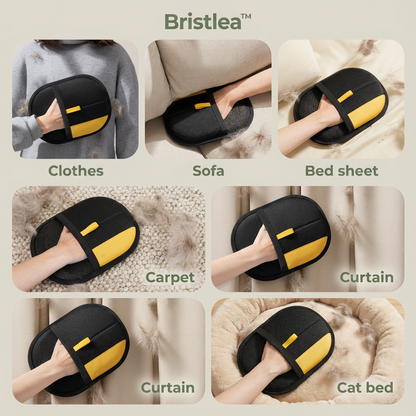 Bristlea™

Clothes

Sofa

Bed sheet

Carpet

Curtain

Curtain

Cat bed